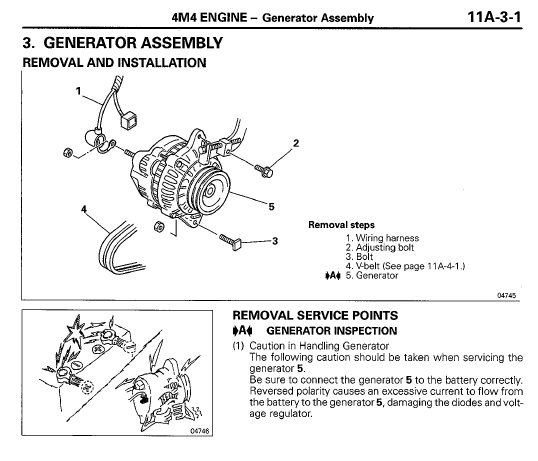 4M4 ENGINE – Generator Assembly

11A-3-1

3. GENERATOR ASSEMBLY

REMOVAL AND INSTALLATION

1

2

5

4

3

Removal steps

1. Wiring harness
2. Adjusting bolt
3. Bolt
4. V-belt (See page 11A-4-1.)
◆A◆ 5. Generator

04745

04746

REMOVAL SERVICE POINTS

◆A◆ GENERATOR INSPECTION

(1) Caution in Handling Generator
The following caution should be taken when servicing the generator **5**.
Be sure to connect the generator **5** to the battery correctly. Reversed polarity causes an excessive current to flow from the battery to the generator **5**, damaging the diodes and voltage regulator.